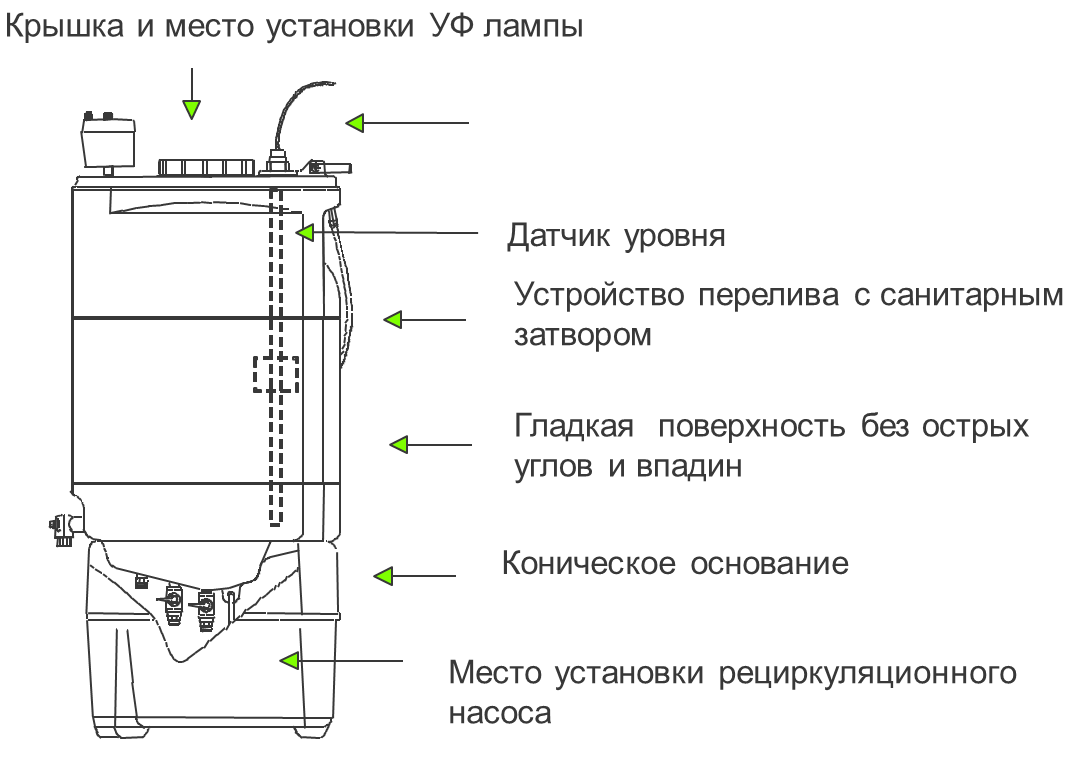 Крышка и место установки УФ лампы

Датчик уровня

Устройство перелива с санитарным затвором

Гладкая поверхность без острых углов и впадин

Коническое основание

Место установки рециркуляционного насоса